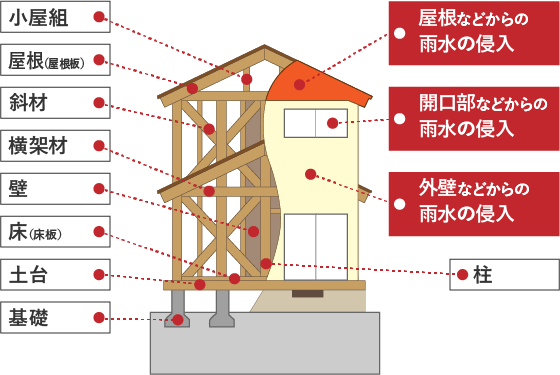 小屋組

屋根(屋根板)

斜材

横架材

壁

床(床板)

土台

基礎

屋根などからの雨水の侵入

開口部などからの雨水の侵入

外壁などからの雨水の侵入

柱